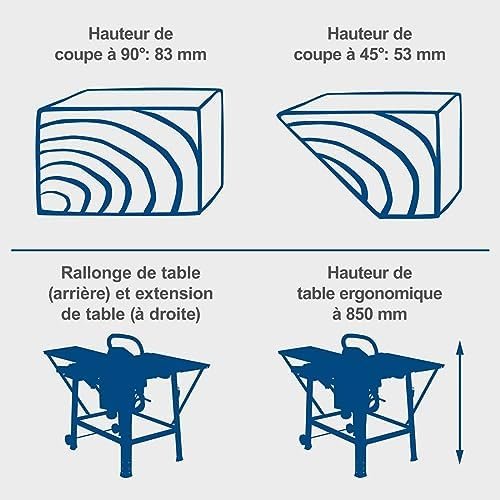 Hauteur de coupe à 90°: 83 mm

Hauteur de coupe à 45°: 53 mm

Rallonge de table (arrière) et extension de table (à droite)

Hauteur de table ergonomique à 850 mm