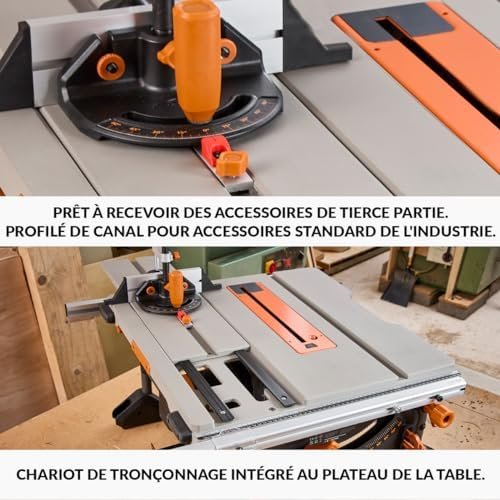 PRÊT À RECEVOIR DES ACCESSOIRES DE TIERCE PARTIE.
PROFILÉ DE CANAL POUR ACCESSOIRES STANDARD DE L'INDUSTRIE.

CHARIOT DE TRONÇONNAGE INTÉGRÉ AU PLATEAU DE LA TABLE.