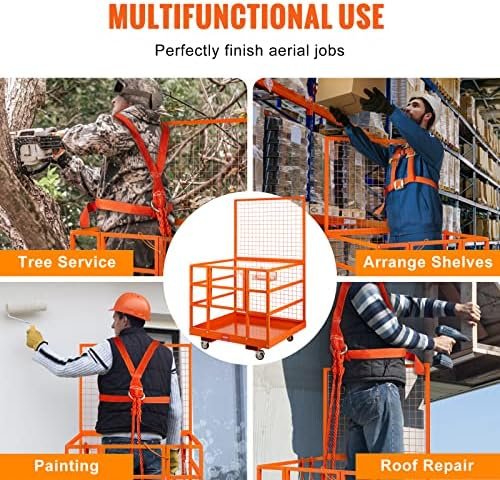 MULTIFUNCTIONAL USE

Perfectly finish aerial jobs

Tree Service

Arrange Shelves

Painting

Roof Repair